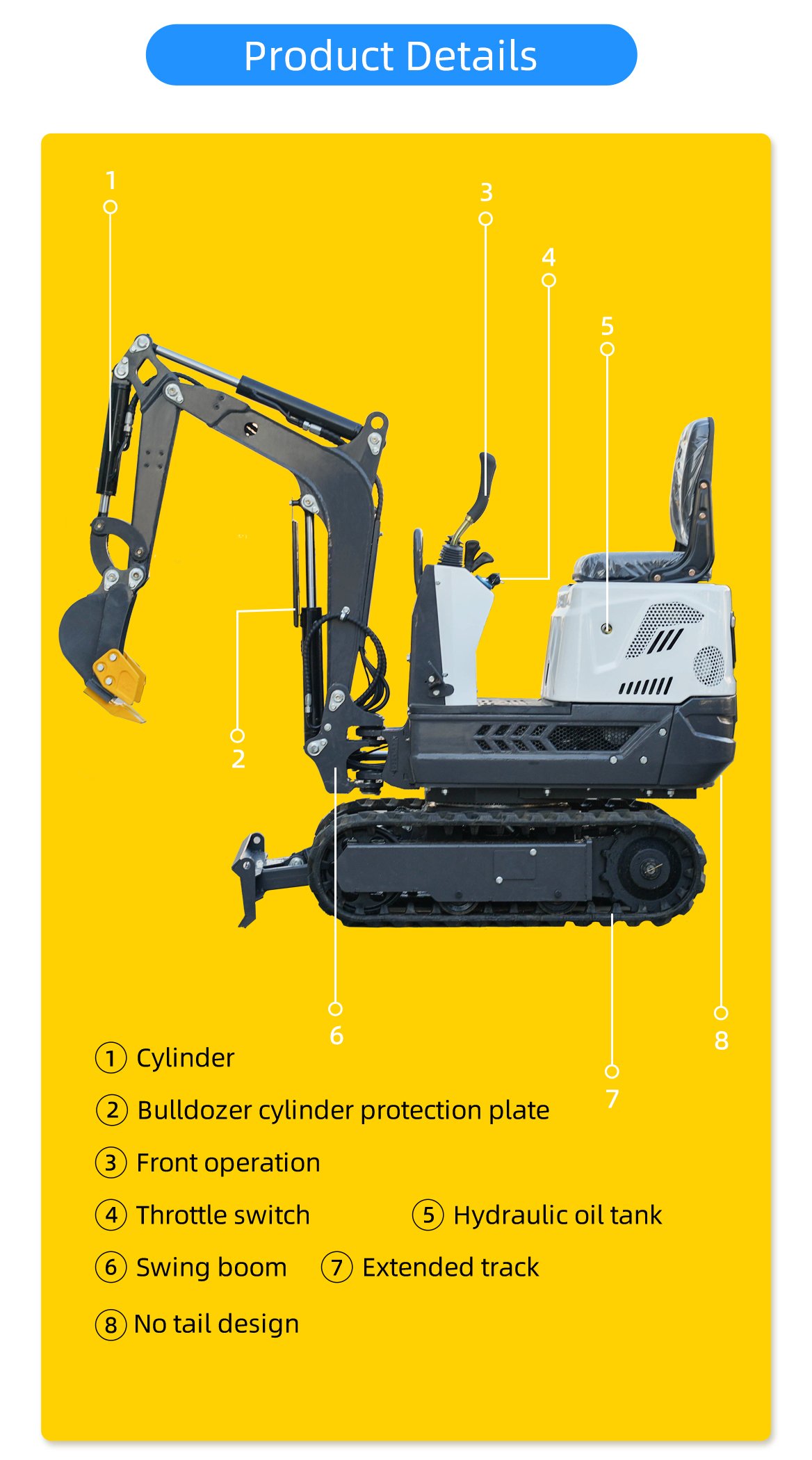 Product Details

1

3

4

5

2

6

8

7

① Cylinder

② Bulldozer cylinder protection plate

③ Front operation

④ Throttle switch

⑤ Hydraulic oil tank

⑥ Swing boom

⑦ Extended track

⑧ No tail design